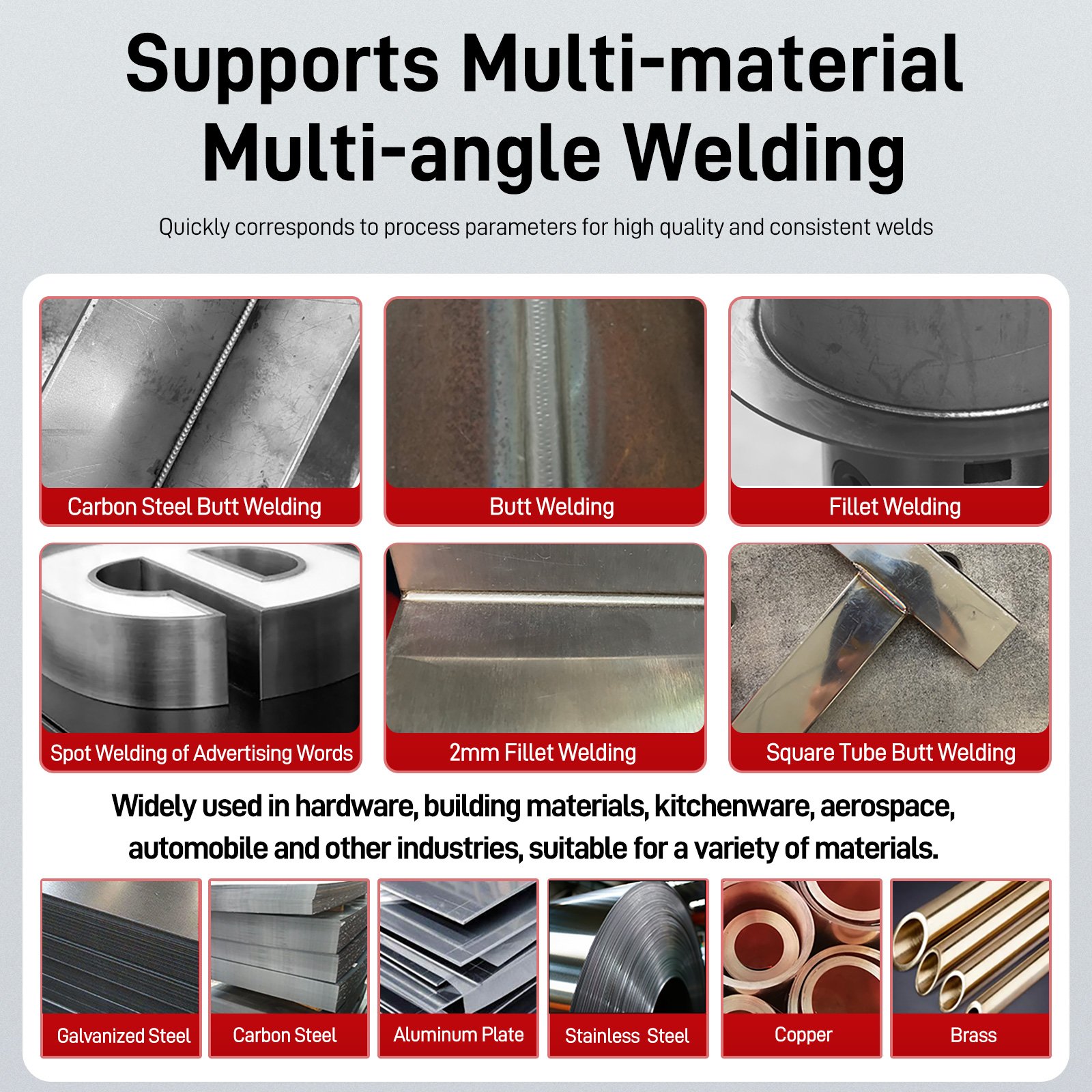 Supports Multi-material Multi-angle Welding

Quickly corresponds to process parameters for high quality and consistent welds

Carbon Steel Butt Welding

Butt Welding

Fillet Welding

Spot Welding of Advertising Words

2mm Fillet Welding

Square Tube Butt Welding

Widely used in hardware, building materials, kitchenware, aerospace, automobile and other industries, suitable for a variety of materials.

Galvanized Steel

Carbon Steel

Aluminum Plate

Stainless Steel

Copper

Brass